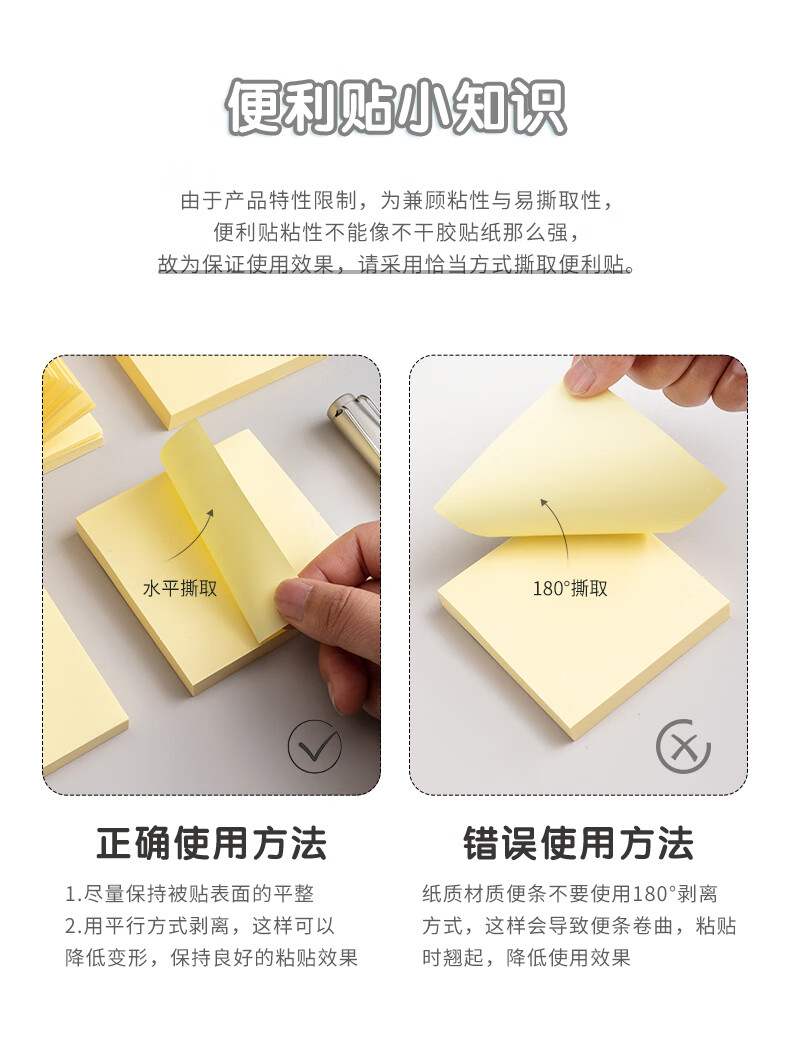 便利贴小知识

由于产品特性限制，为兼顾粘性与易撕取性，
便利贴粘性不能像不干胶贴纸那么强，
故为保证使用效果，请采用恰当方式撕取便利贴。

水平撕取

180°撕取

正确使用方法

1.尽量保持被贴表面的平整
2.用平行方式剥离，这样可以降低变形，保持良好的粘贴效果

错误使用方法

纸质材质便条不要使用180°剥离方式，这样会导致便条卷曲，粘贴时翘起，降低使用效果